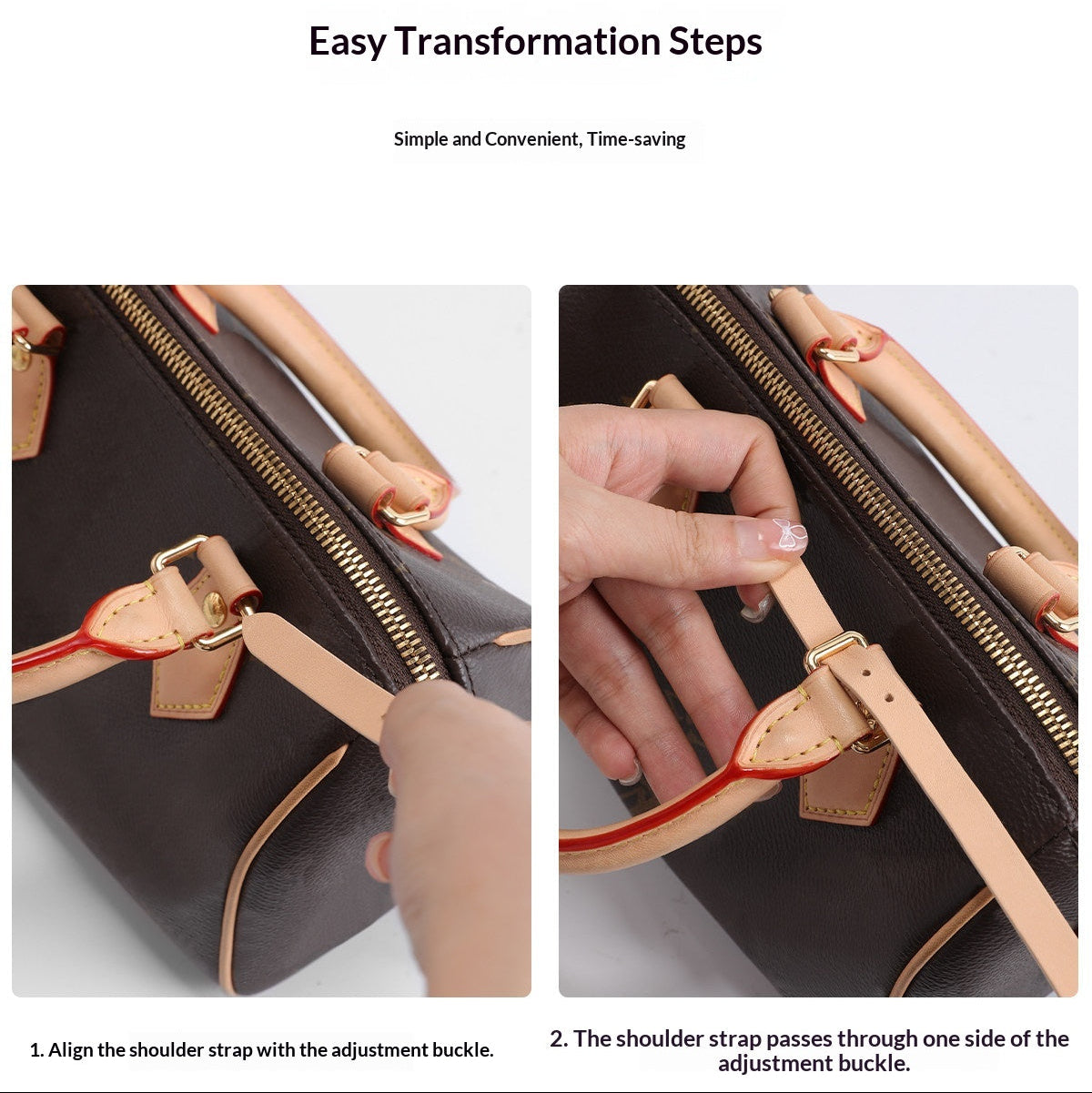 Easy Transformation Steps

Simple and Convenient, Time-saving

1. Align the shoulder strap with the adjustment buckle.

2. The shoulder strap passes through one side of the adjustment buckle.