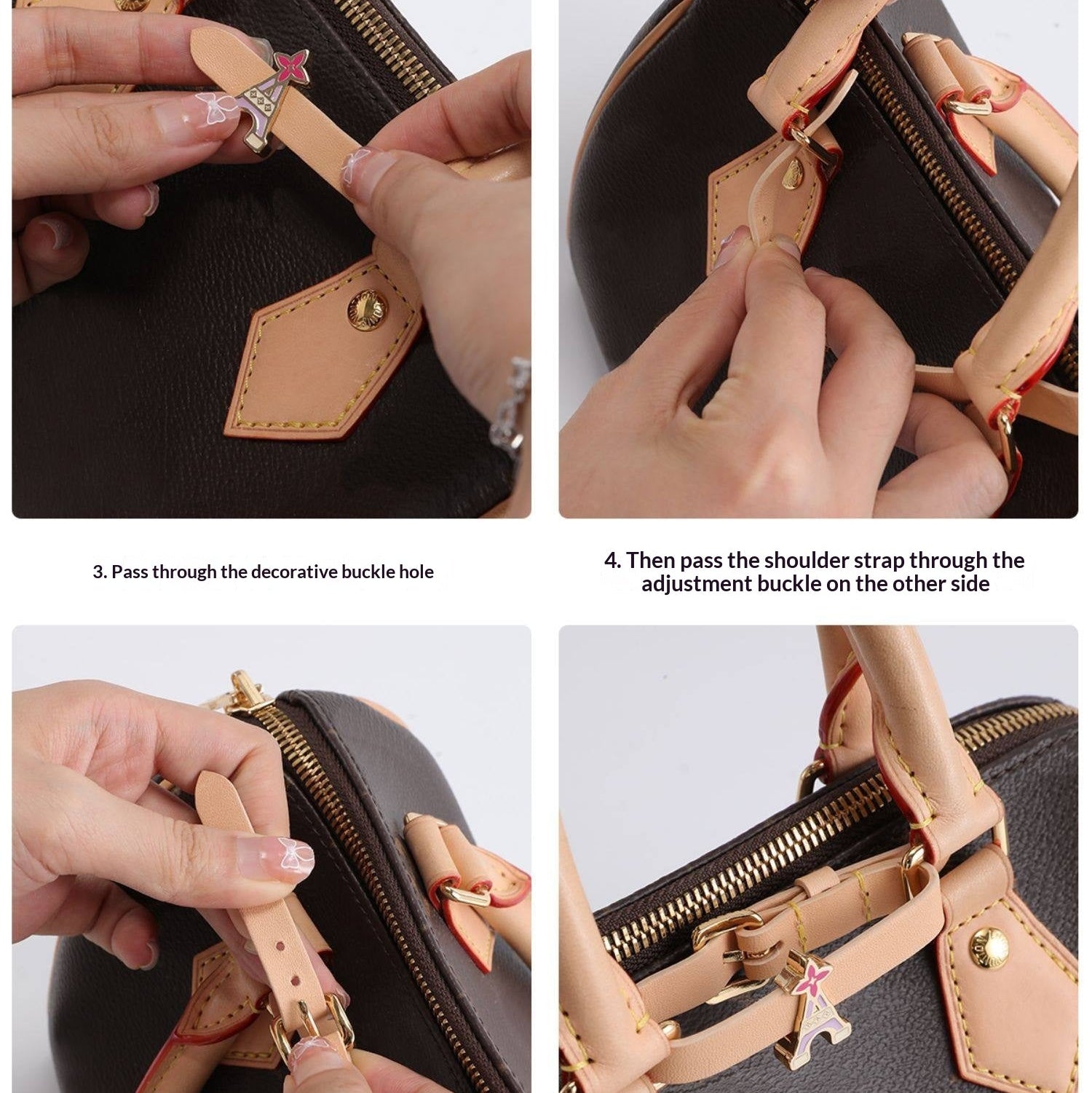 3. Pass through the decorative buckle hole

4. Then pass the shoulder strap through the adjustment buckle on the other side